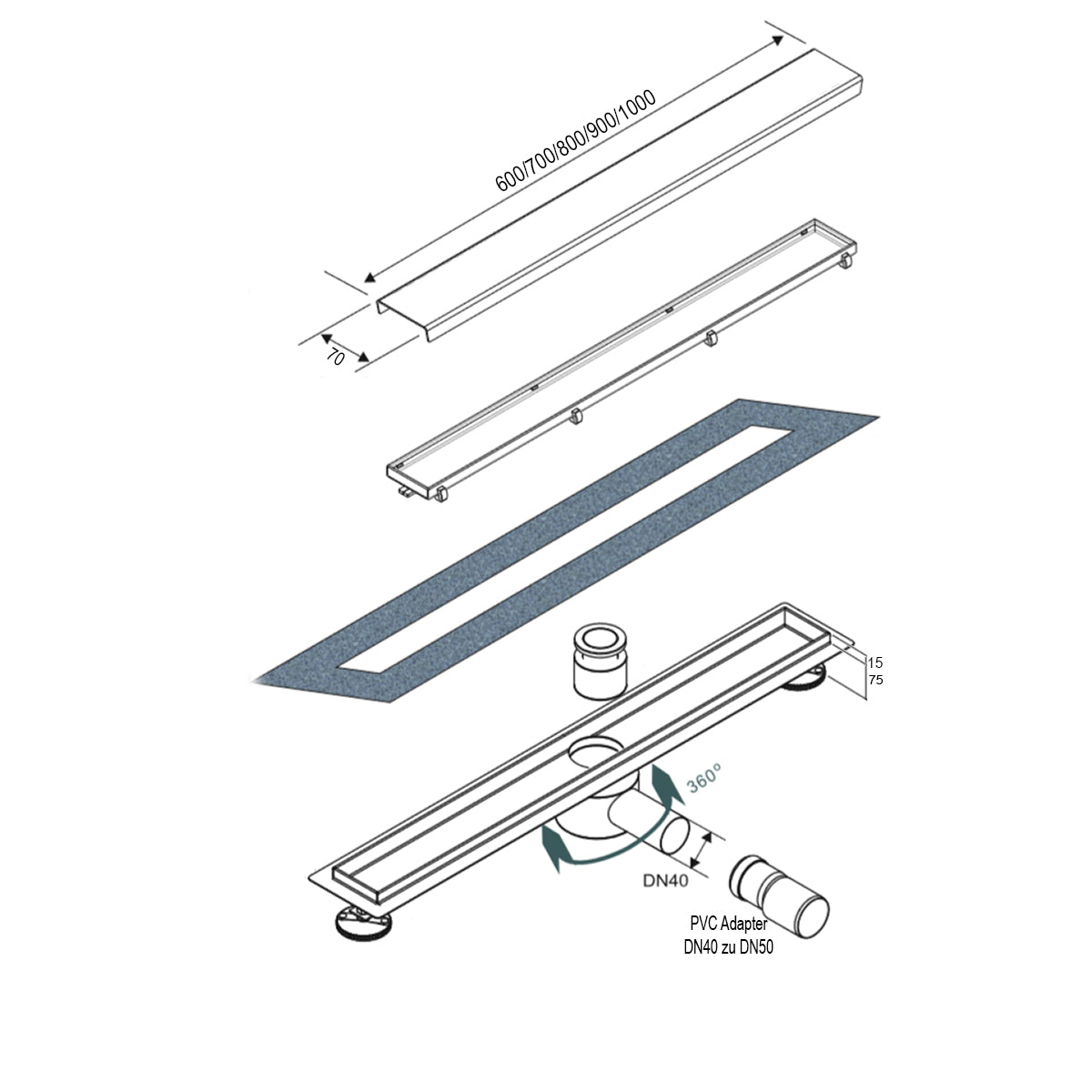 600/700/800/900/1000

70

15
75

360°

DN40

PVC Adapter
DN40 zu DN50